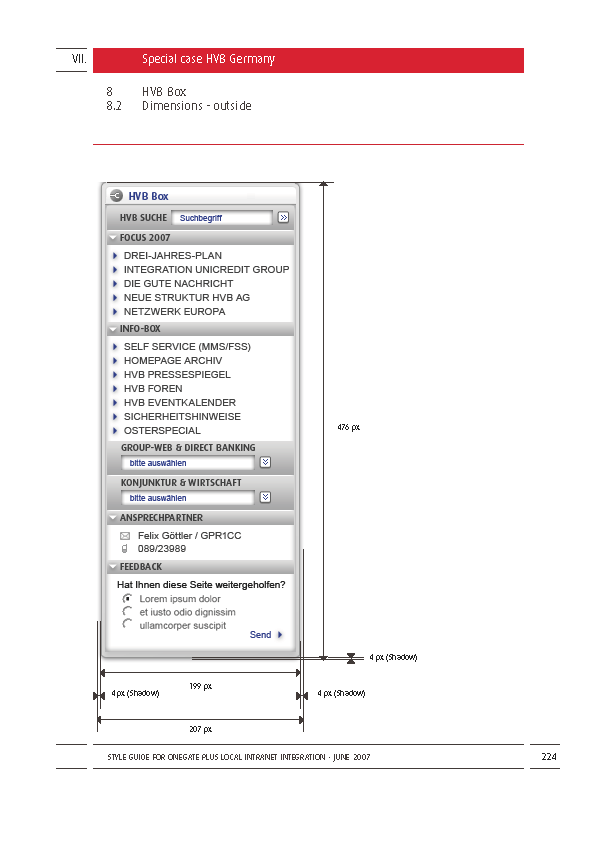 VII. Special case HVB Germany

8 HVB Box
8.2 Dimensions - outside

HVB Box

HVB SUCHE Suchbegriff

FOCUS 2007
DREI-JAHRES-PLAN
INTEGRATION UNICREDIT GROUP
DIE GUTE NACHRICHT
NEUE STRUKTUR HVB AG
NETZWERK EUROPA

INFO-BOX
SELF SERVICE (MMS/FSS)
HOMEPAGE ARCHIV
HVB PRESSESPIEGEL
HVB FOREN
HVB EVENTKALENDER
SICHERHEITSHINWEISE
OSTERSPECIAL

GROUP-WEB & DIRECT BANKING
bitte auswählen

KONJUNKTUR & WIRTSCHAFT
bitte auswählen

ANSPRECHPARTNER
Felix Göttler / GPR1CC
089/23989

FEEDBACK
Hat Ihnen diese Seite weitergeholfen?
Lorem ipsum dolor
et iusto odio dignissim
ullamcorper suscipit
Send

476 px

4 px (Shadow)

199 px

4 px (Shadow)

4 px (Shadow)

207 px

STYLE GUIDE FOR ONEGATE PLUS LOCAL INTRANET INTEGRATION - JUNE 2007 224